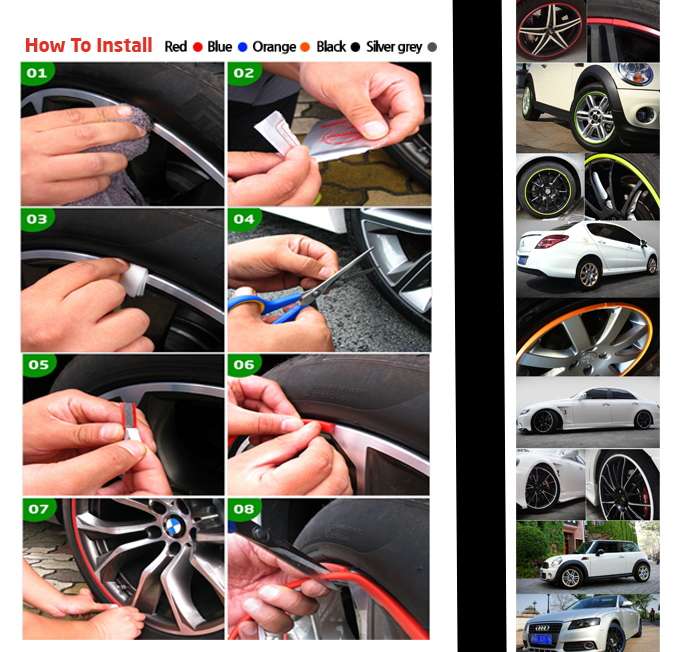 How To Install Red Blue Orange Black Silver grey

01

02

03

04

05

06

07

08